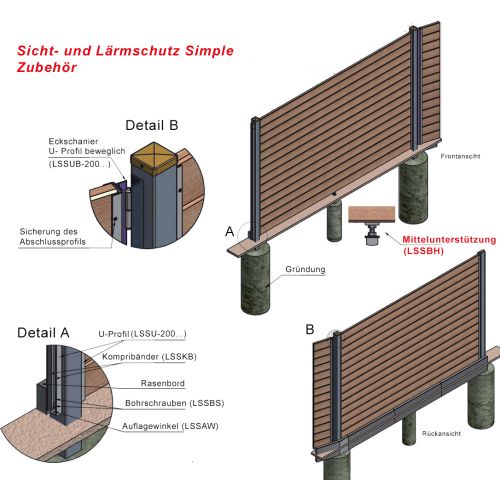 Sicht- und Lärmschutz Simple
Zubehör

Detail B

Eckschanier
U- Profil beweglich
(LSSUB-200...)

Sicherung des
Abschlussprofils

Frontansicht

A

Mittelunterstützung
(LSSBH)

Gründung

Detail A

U-Profil (LSSU-200...)

Kompribänder (LSSKB)

Rasenbord

Bohrschrauben (LSSBS)

Auflagewinkel (LSSAW)

B

Rückansicht