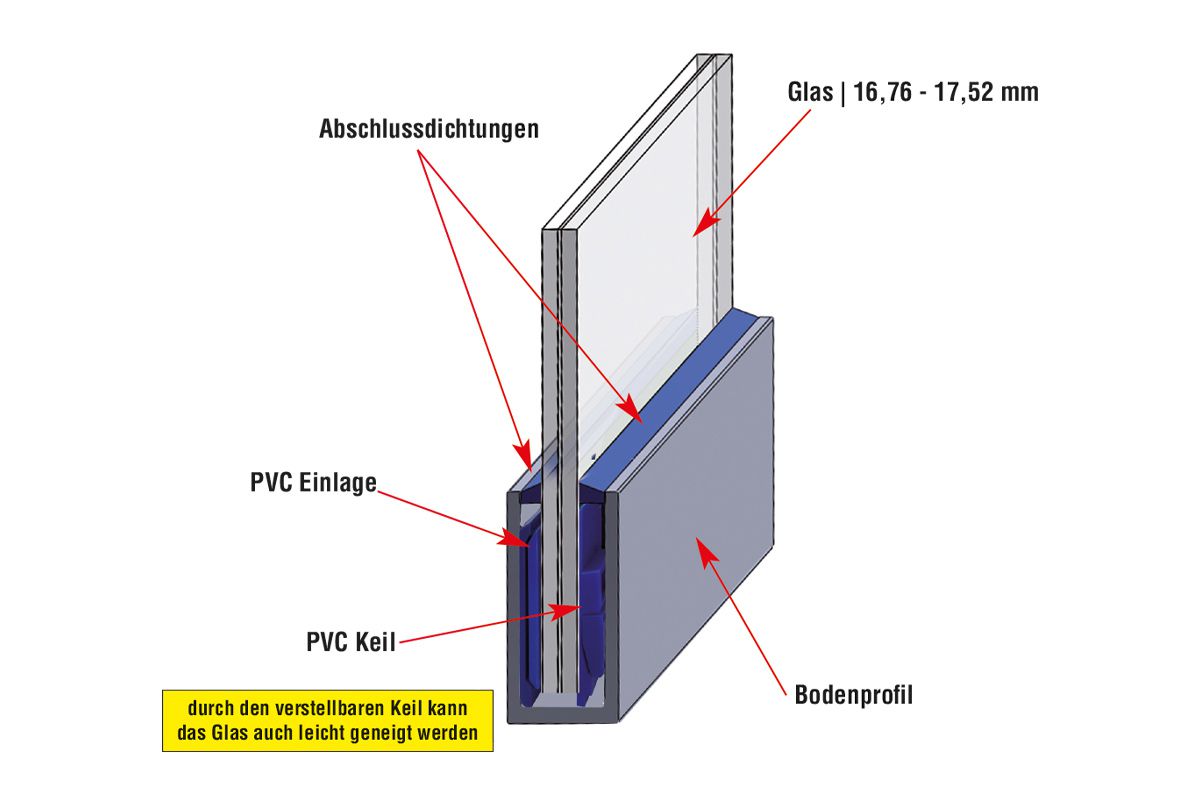 Abschlussdichtungen

Glas | 16,76 - 17,52 mm

PVC Einlage

PVC Keil

Bodenprofil

durch den verstellbaren Keil kann das Glas auch leicht geneigt werden