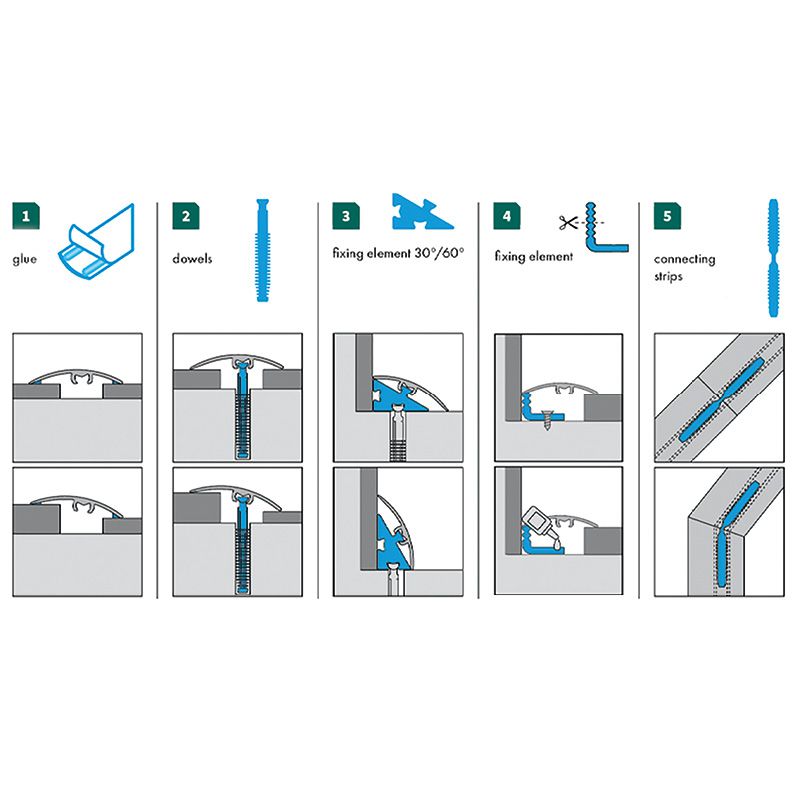 1
glue

2
dowels

3
fixing element 30°/60°

4
fixing element

5
connecting strips