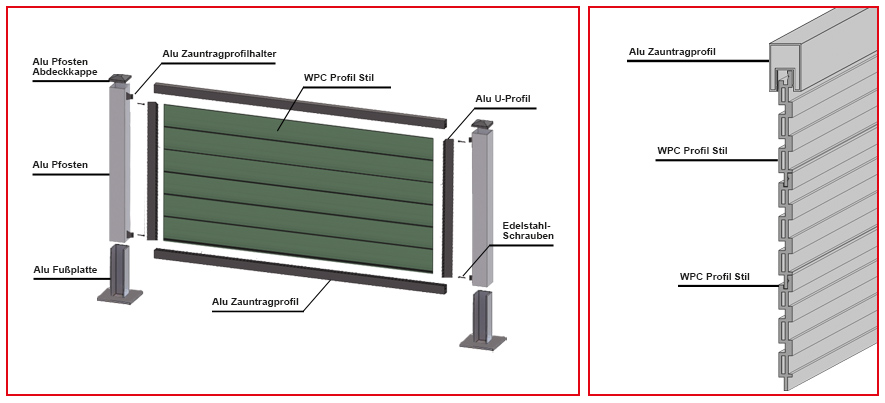 Alu Pfosten Abdeckkappe

Alu Zauntragprofilhalter

WPC Profil Stil

Alu U-Profil

Alu Pfosten

Edelstahl-Schrauben

Alu Fußplatte

Alu Zauntragprofil

Alu Zauntragprofil

WPC Profil Stil

WPC Profil Stil